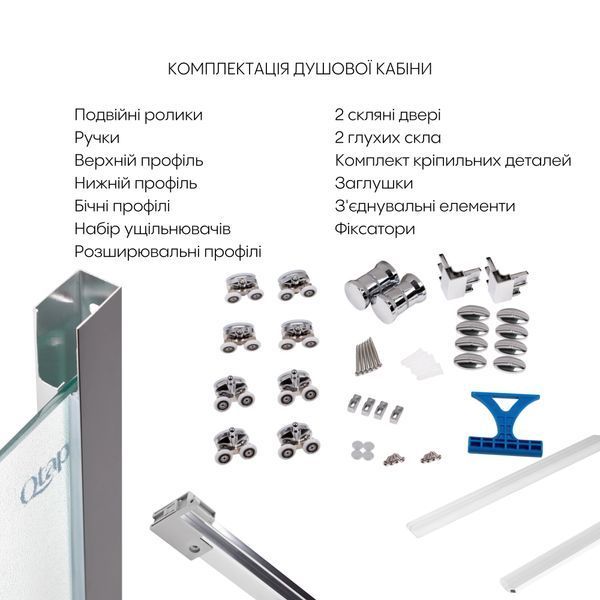 КОМПЛЕКТАЦІЯ ДУШОВОЇ КАБІНИ

Подвійні ролики
Ручки
Верхній профіль
Нижній профіль
Бічні профілі
Набір ущільнювачів
Розширювальні профілі

2 скляні двері
2 глухих скла
Комплект кріпильних деталей
Заглушки
З'єднувальні елементи
Фіксатори

Qtap